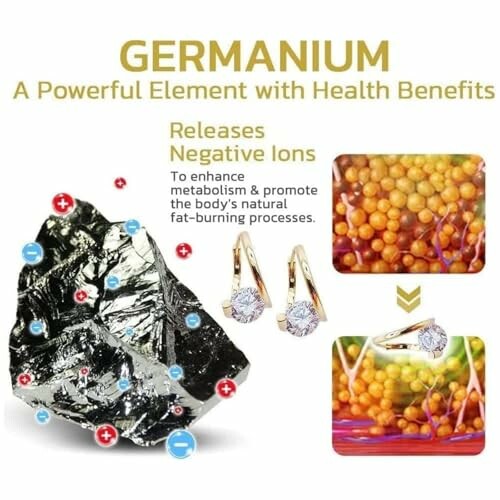 GERMANIUM
A Powerful Element with Health Benefits

Releases Negative Ions

To enhance metabolism & promote the body's natural fat-burning processes.